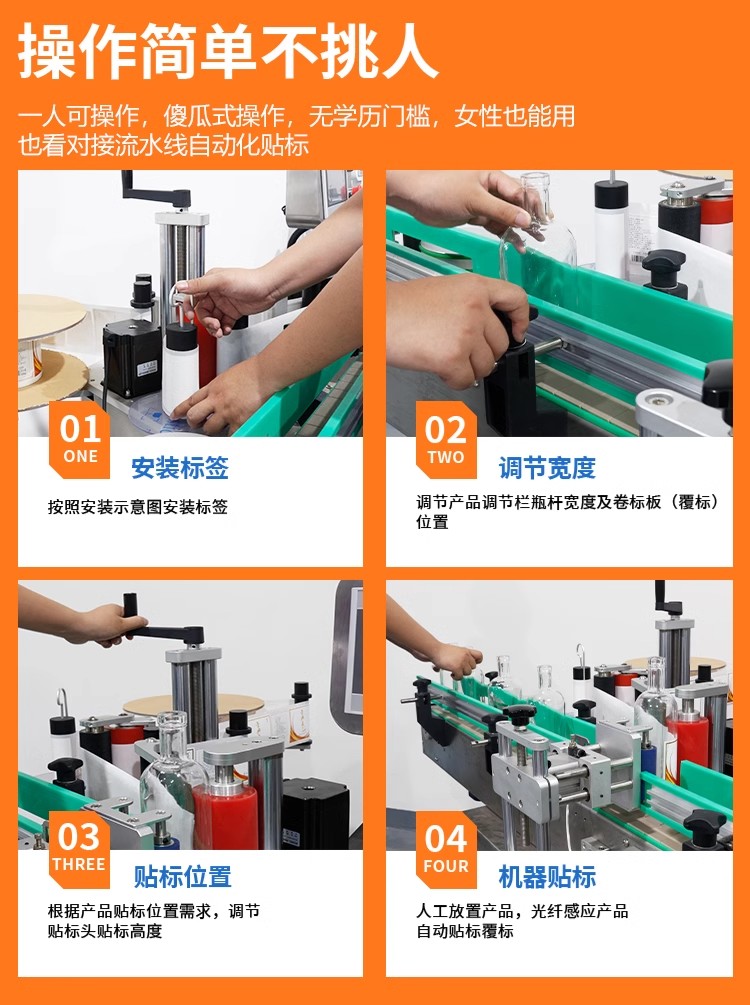 操作简单不挑人

一人可操作，傻瓜式操作，无学历门槛，女性也能用
也看对接流水线自动化贴标

01
ONE
安装标签
按照安装示意图安装标签

02
TWO
调节宽度
调节产品调节栏瓶杆宽度及卷标板（覆标）位置

03
THREE
贴标位置
根据产品贴标位置需求，调节贴标头贴标高度

04
FOUR
机器贴标
人工放置产品，光纤感应产品自动贴标覆标