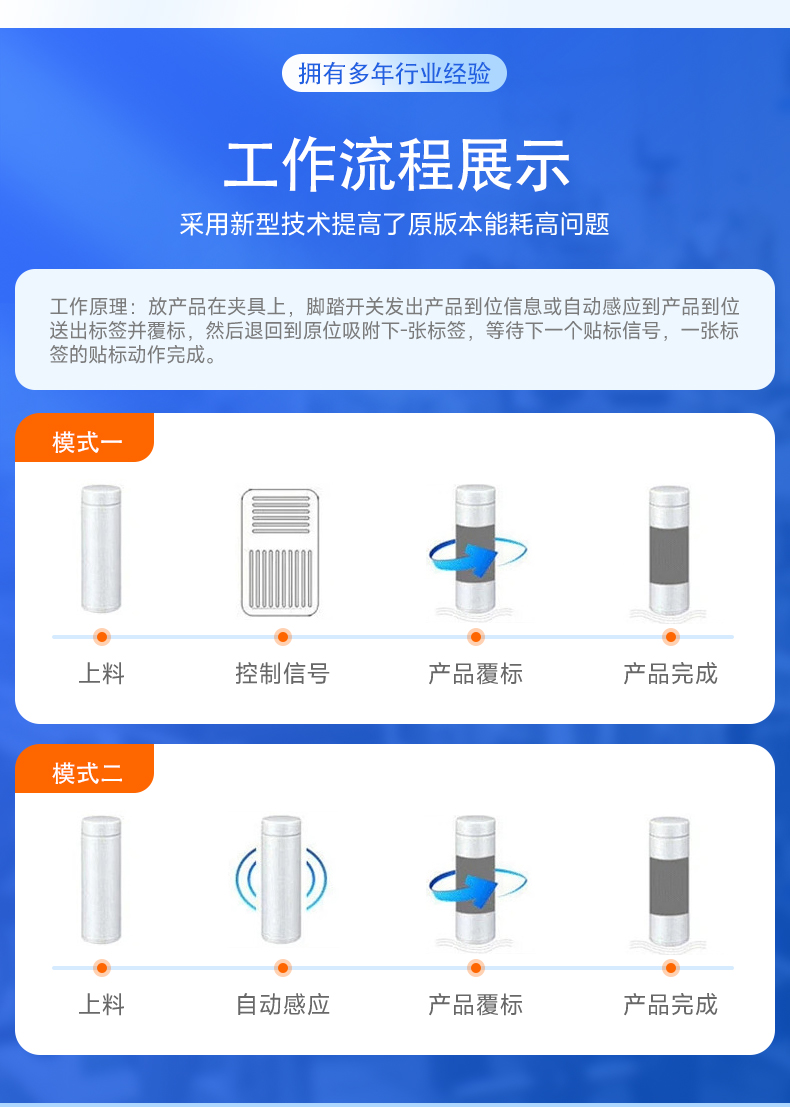 拥有多年行业经验

工作流程展示

采用新型技术提高了原版本能耗高问题

工作原理：放产品在夹具上，脚踏开关发出产品到位信息或自动感应到产品到位送出标签并覆标，然后退回到原位吸附下-张标签，等待下一个贴标信号，一张标签的贴标动作完成。

模式一

上料　控制信号　产品覆标　产品完成

模式二

上料　自动感应　产品覆标　产品完成